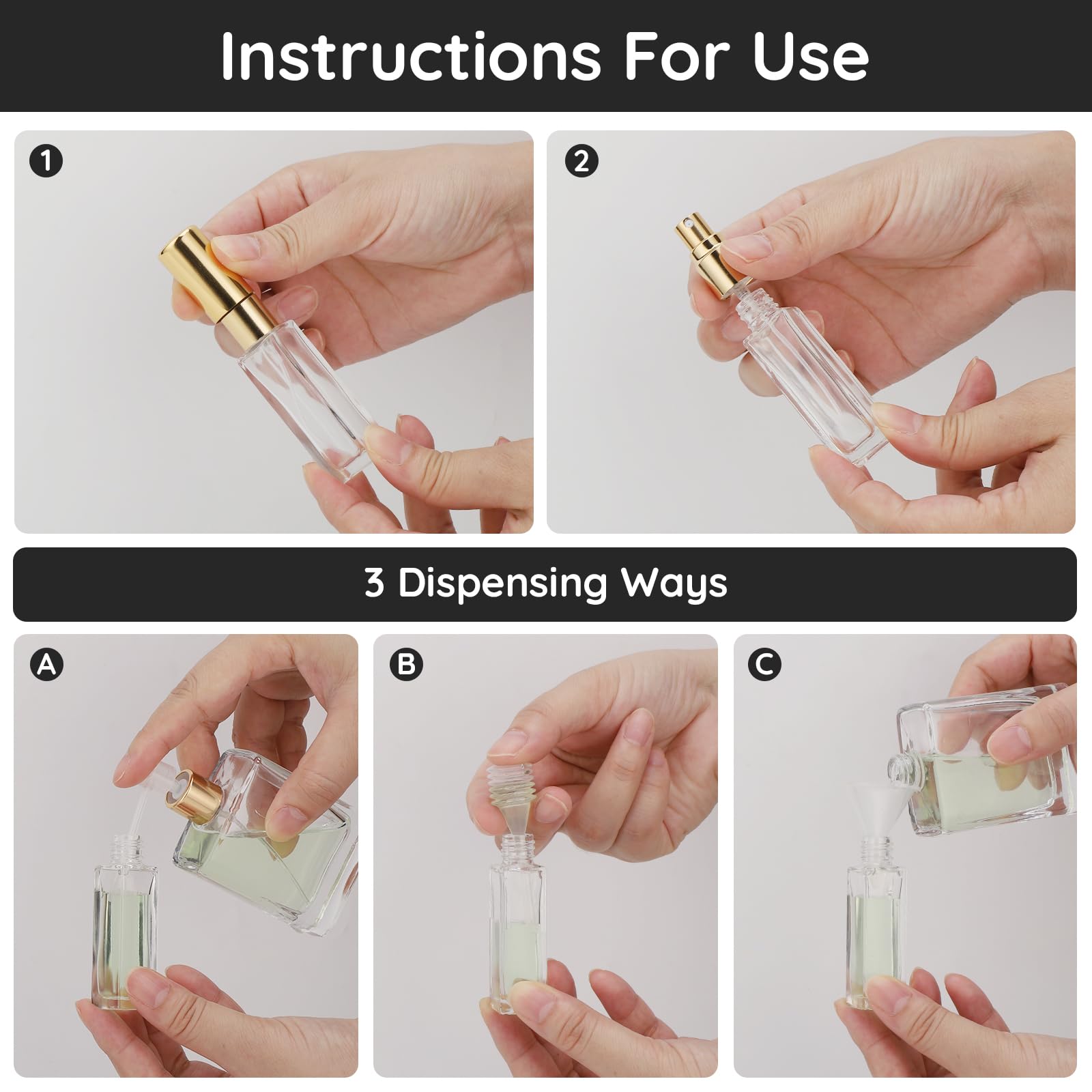 Instructions For Use

1

2

3 Dispensing Ways

A

B

C